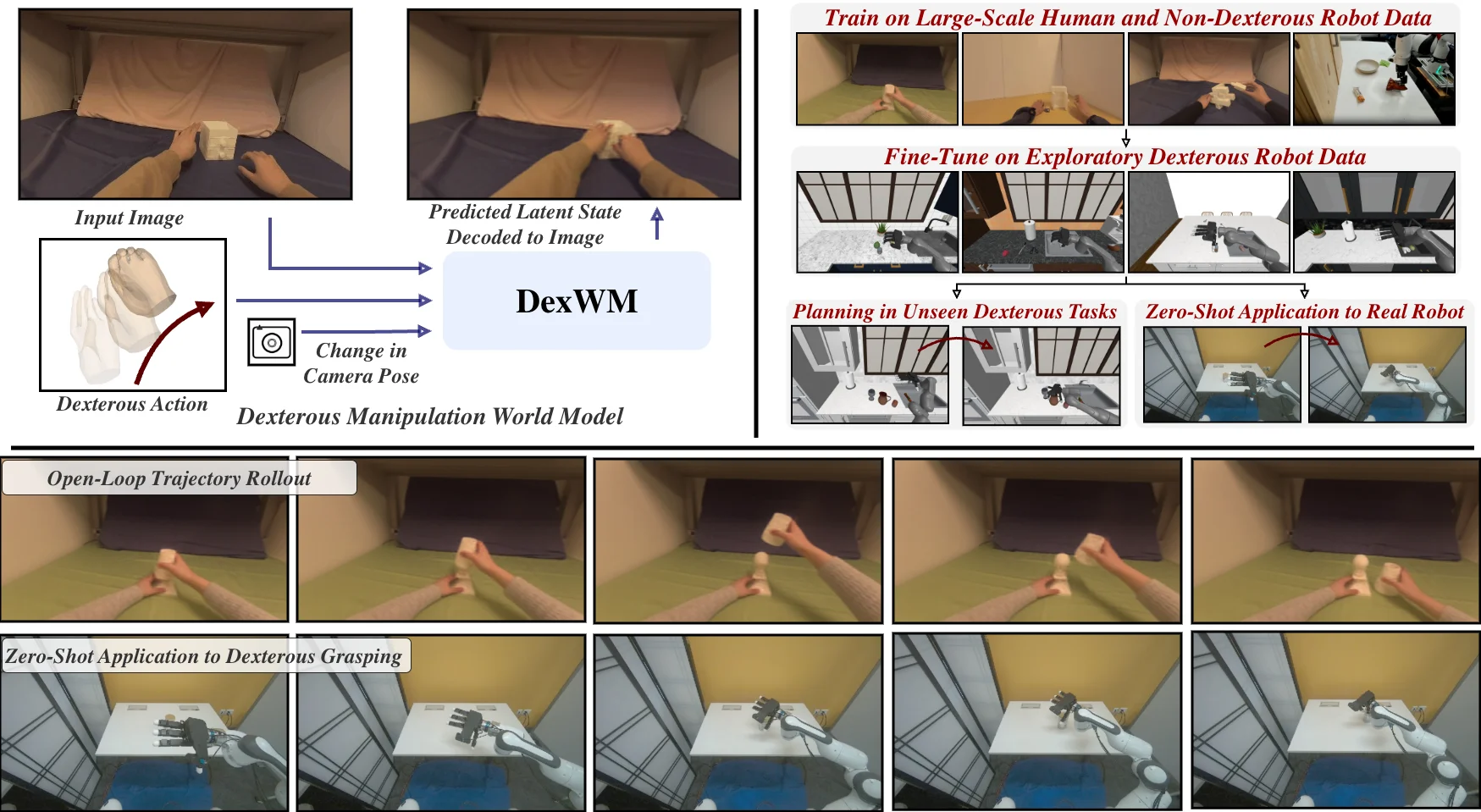 Input Image

Predicted Latent State Decoded to Image

DexWM

Change in Camera Pose

Dexterous Action

Dexterous Manipulation World Model

Train on Large-Scale Human and Non-Dexterous Robot Data

Fine-Tune on Exploratory Dexterous Robot Data

Planning in Unseen Dexterous Tasks

Zero-Shot Application to Real Robot

Open-Loop Trajectory Rollout

Zero-Shot Application to Dexterous Grasping